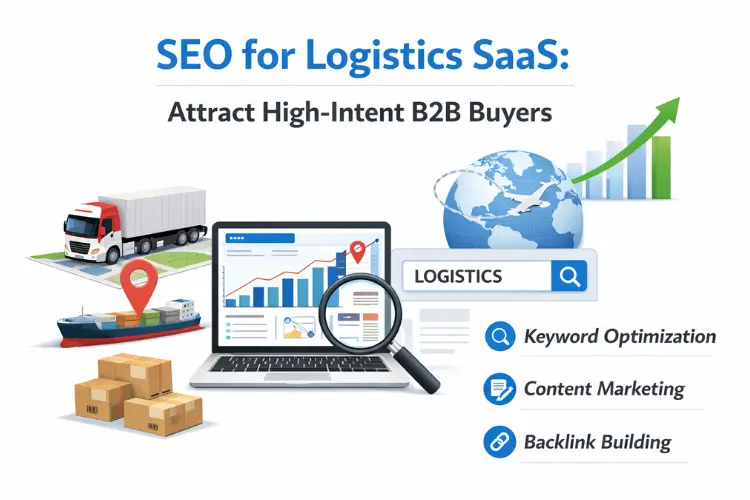 SEO for Logistics SaaS:

Attract High-Intent B2B Buyers

LOGISTICS

Keyword Optimization

Content Marketing

Backlink Building